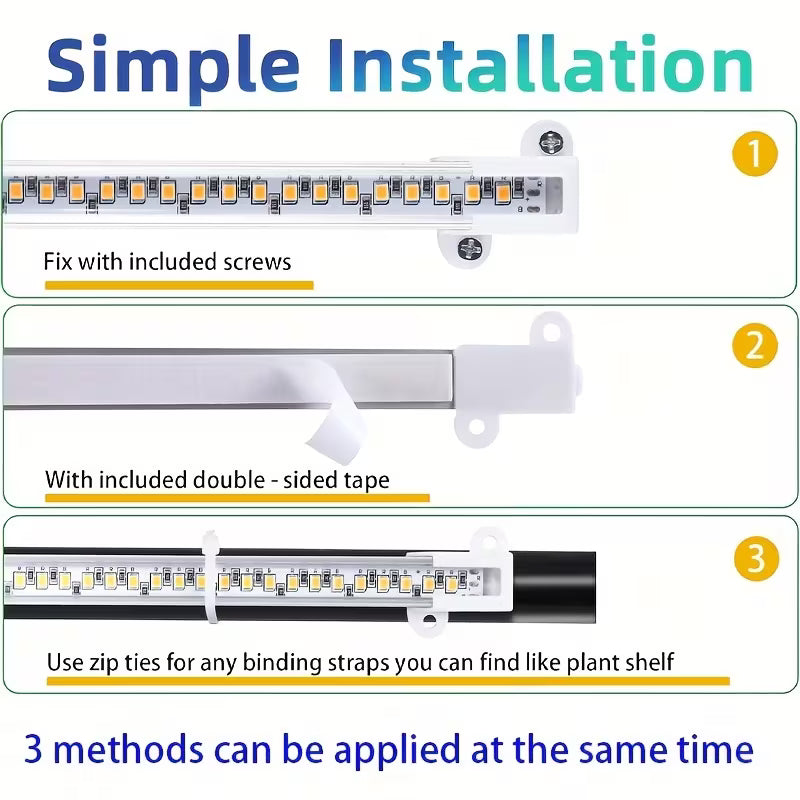 Simple Installation

1

Fix with included screws

2

With included double - sided tape

3

Use zip ties for any binding straps you can find like plant shelf

3 methods can be applied at the same time